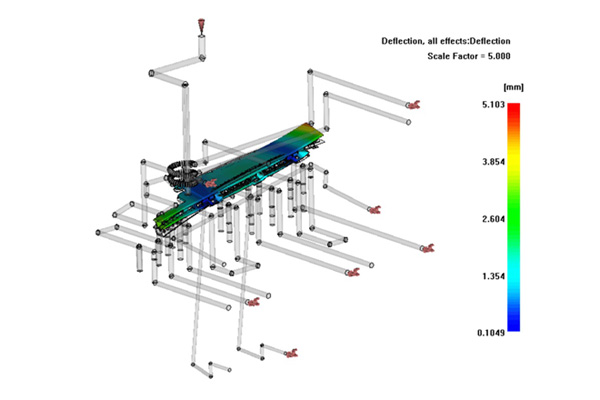 Deflection, all effects:Deflection
Scale Factor = 5.000

[mm]
5.103
3.854
2.604
1.354
0.1049